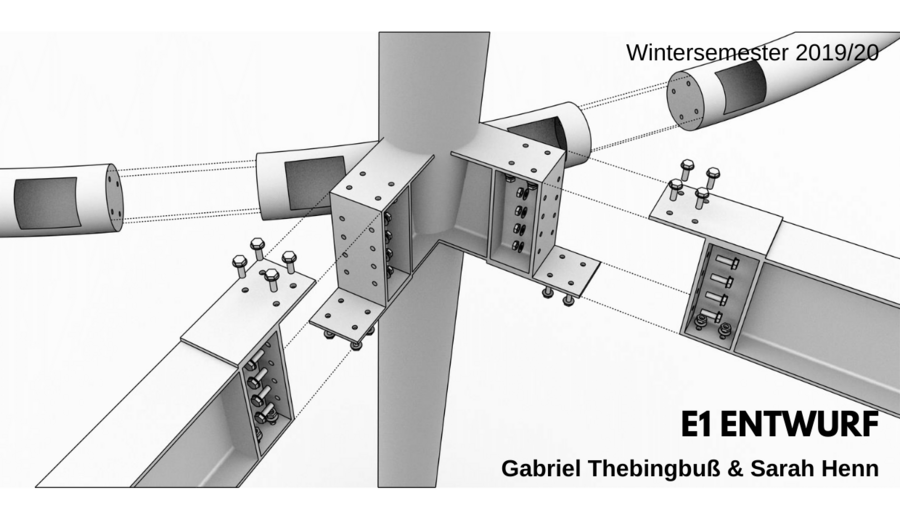 Wintersemester 2019/20

E1 ENTWURF

Gabriel Thebingbuß & Sarah Henn